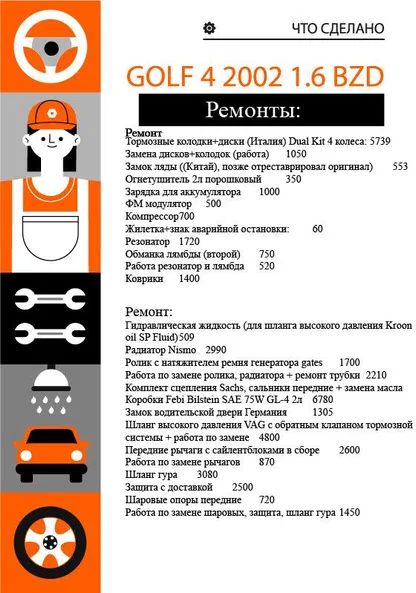 ЧТО СДЕЛАНО

GOLF 4 2002 1.6 BZD

Ремонты:

Ремонт
Тормозные колодки+диски (Италия) Dual Kit 4 колеса: 5739
Замена дисков+колодок (работа) 1050
Замок ляды ((Китай), позже отреставрировал оригинал) 553
Огнетушитель 2л порошковый 350
Зарядка для аккумулятора 1000
ФМ модулятор 500
Компрессор700
Жилетка+знак аварийной остановки: 60
Резонатор 1720
Обманка лямбды (второй) 750
Работа резонатор и лямбда 520
Коврики 1400

Ремонт:
Гидравлическая жидкость (для шланга высокого давления Kroon oil SP Fluid)509
Радиатор Nismo 2990
Ролик с натяжителем ремня генератора gates 1700
Работа по замене ролика, радиатора + ремонт трубки 2210
Комплект сцепления Sachs, сальники передние + замена масла
Коробки Febi Bilstein SAE 75W GL-4 2л 6780
Замок водительской двери Германия 1305
Шланг высокого давления VAG с обратным клапаном тормозной системы + работа по замене 4800
Передние рычаги с сайлентблоками в сборе 2600
Работа по замене рычагов 870
Шланг гура 3080
Защита с доставкой 2500
Шаровые опоры передние 720
Работа по замене шаровых, защита, шланг гура 1450